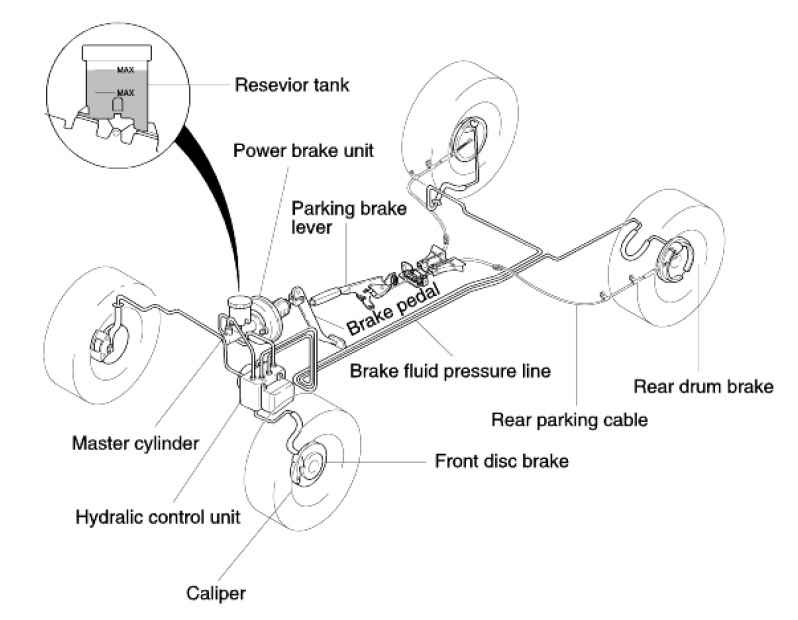 MAX
MAX
Resevior tank
Power brake unit
Parking brake lever
Brake pedal
Brake fluid pressure line
Rear drum brake
Rear parking cable
Master cylinder
Front disc brake
Hydralic control unit
Caliper